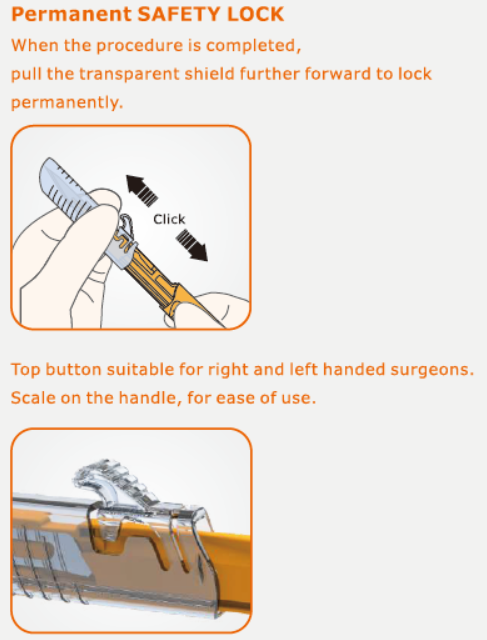 Permanent SAFETY LOCK

When the procedure is completed,
pull the transparent shield further forward to lock permanently.

Click

Top button suitable for right and left handed surgeons.
Scale on the handle, for ease of use.