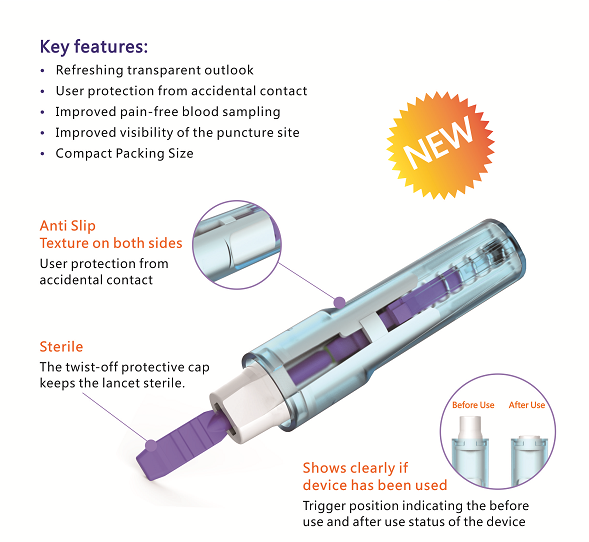 Key features:
• Refreshing transparent outlook
• User protection from accidental contact
• Improved pain-free blood sampling
• Improved visibility of the puncture site
• Compact Packing Size

NEW

Anti Slip
Texture on both sides
User protection from accidental contact

Sterile
The twist-off protective cap keeps the lancet sterile.

Before Use
After Use

Shows clearly if device has been used
Trigger position indicating the before use and after use status of the device